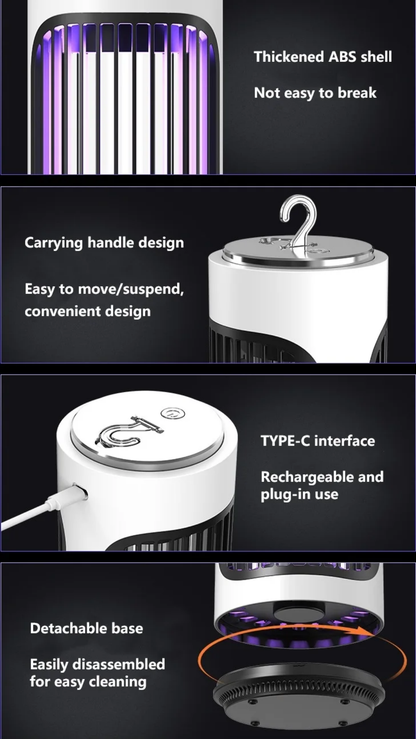 Thickened ABS shell

Not easy to break

Carrying handle design

Easy to move/suspend, convenient design

TYPE-C interface

Rechargeable and plug-in use

Detachable base

Easily disassembled for easy cleaning